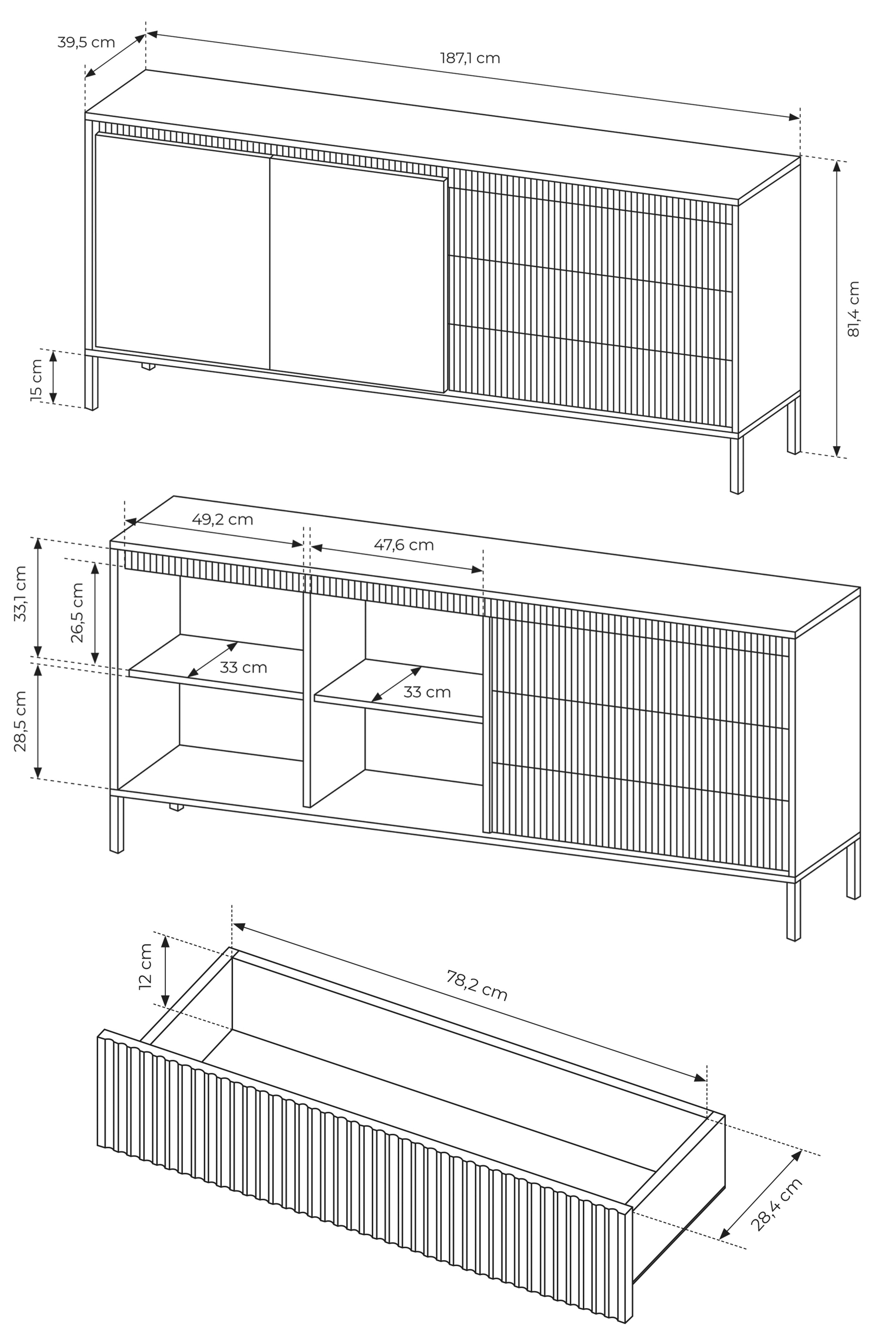 39,5 cm
187,1 cm
81,4 cm
15 cm
49,2 cm
47,6 cm
33,1 cm
26,5 cm
33 cm
33 cm
28,5 cm
12 cm
78,2 cm
28,4 cm